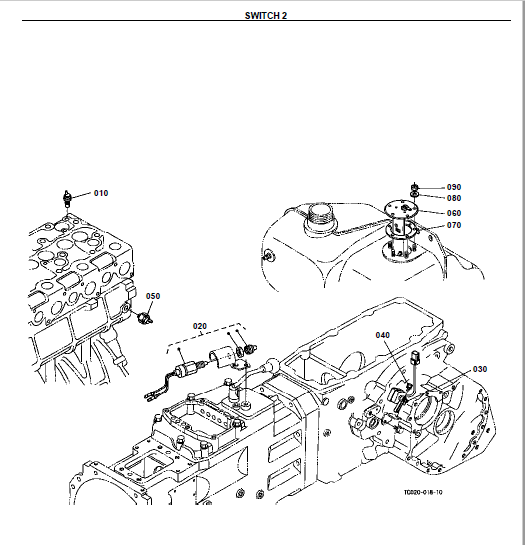 SWITCH 2

010

090

080

060

070

050

020

040

030

TC020-018-10